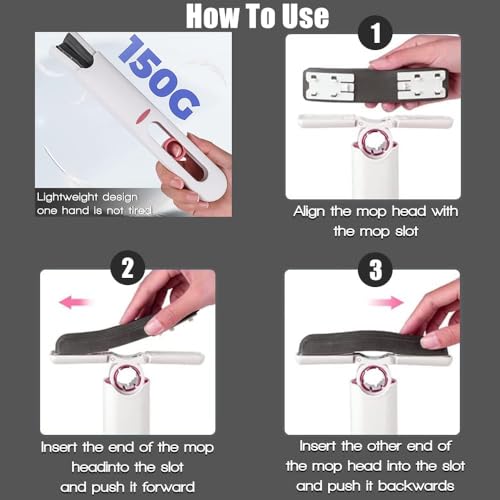 How To Use

150G

Lightweight design one hand is not tired

1

Align the mop head with the mop slot

2

Insert the end of the mop headinto the slot and push it forward

3

Insert the other end of the mop head into the slot and push it backwards